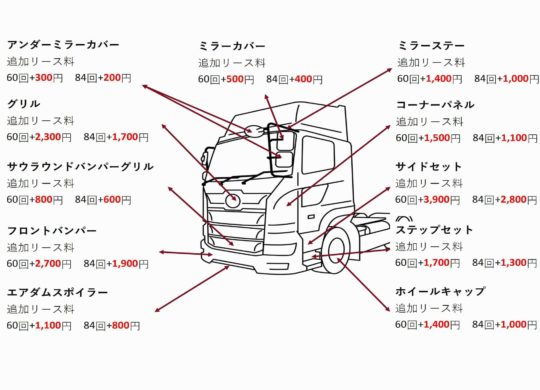 アンダーミラーカバー
追加リース料
60回+300円　84回+200円

グリル
追加リース料
60回+2,300円　84回+1,700円

サウラウンドバンパーグリル
追加リース料
60回+800円　84回+600円

フロントバンパー
追加リース料
60回+2,700円　84回+1,900円

エアダムスポイラー
追加リース料
60回+1,100円　84回+800円

ミラーカバー
追加リース料
60回+500円　84回+400円

ミラーステー
追加リース料
60回+1,400円　84回+1,000円

コーナーパネル
追加リース料
60回+1,500円　84回+1,100円

サイドセット
追加リース料
60回+3,900円　84回+2,800円

ステップセット
追加リース料
60回+1,700円　84回+1,300円

ホイールキャップ
追加リース料
60回+1,400円　84回+1,000円