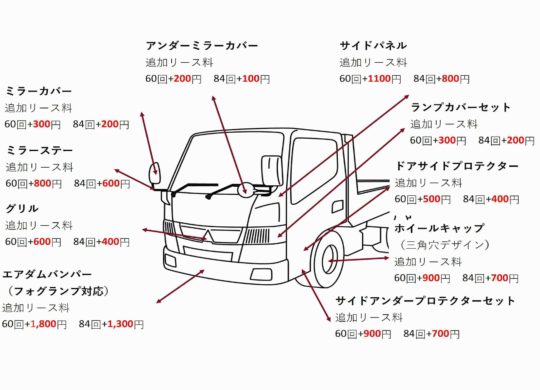 アンダーミラーカバー
追加リース料
60回+200円　84回+100円

サイドパネル
追加リース料
60回+1100円　84回+800円

ミラーカバー
追加リース料
60回+300円　84回+200円

ランプカバーセット
追加リース料
60回+300円　84回+200円

ミラーステー
追加リース料
60回+800円　84回+600円

ドアサイドプロテクター
追加リース料
60回+500円　84回+400円

グリル
追加リース料
60回+600円　84回+400円

ホイールキャップ
（三角穴デザイン）
追加リース料
60回+900円　84回+700円

エアダムバンパー
（フォグランプ対応）
追加リース料
60回+1,800円　84回+1,300円

サイドアンダープロテクターセット
追加リース料
60回+900円　84回+700円