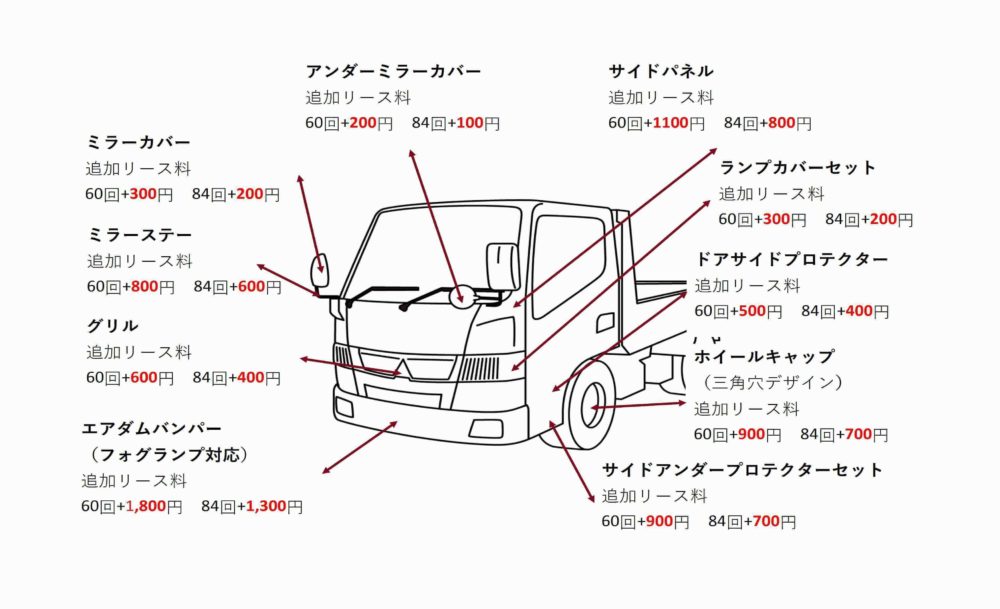 アンダーミラーカバー
追加リース料
60回+200円　84回+100円

サイドパネル
追加リース料
60回+1100円　84回+800円

ミラーカバー
追加リース料
60回+300円　84回+200円

ランプカバーセット
追加リース料
60回+300円　84回+200円

ミラーステー
追加リース料
60回+800円　84回+600円

ドアサイドプロテクター
追加リース料
60回+500円　84回+400円

グリル
追加リース料
60回+600円　84回+400円

ホイールキャップ
（三角穴デザイン）
追加リース料
60回+900円　84回+700円

エアダムバンパー
（フォグランプ対応）
追加リース料
60回+1,800円　84回+1,300円

サイドアンダープロテクターセット
追加リース料
60回+900円　84回+700円